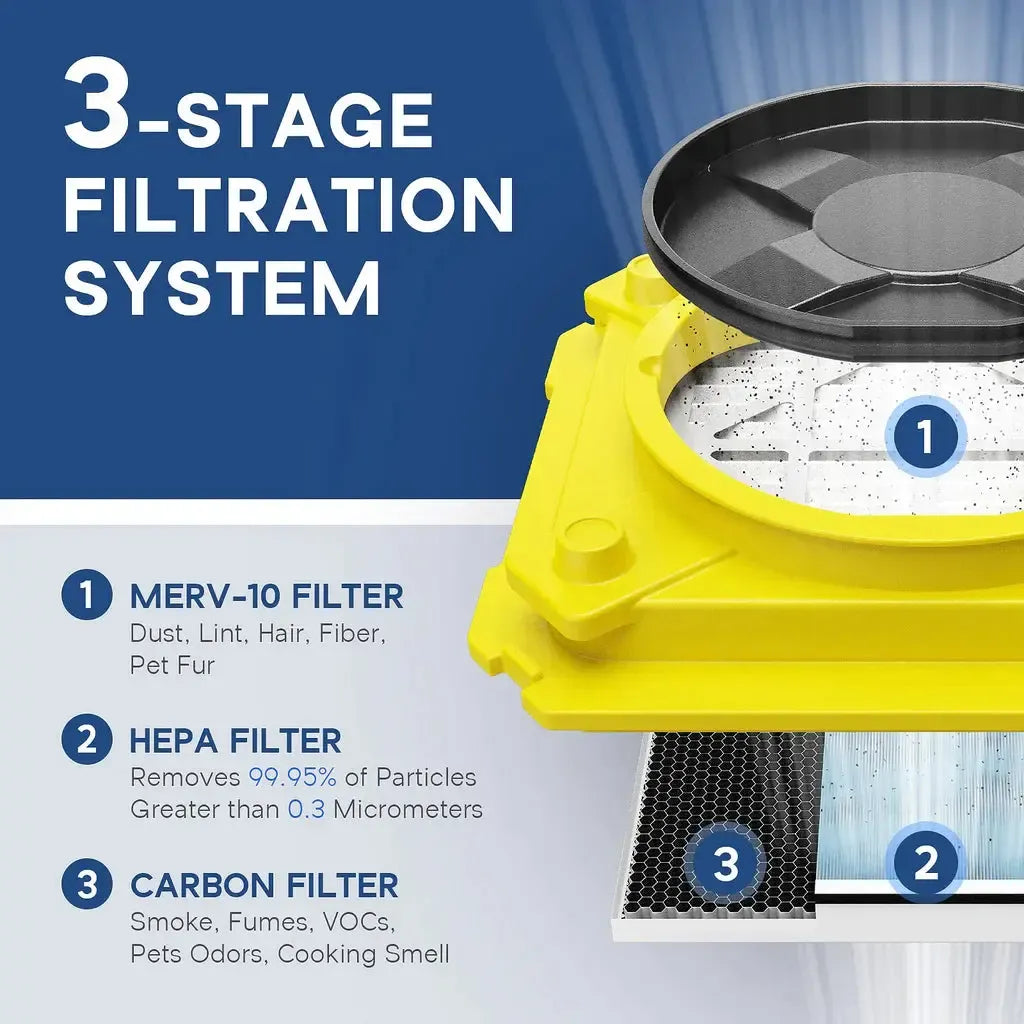 3-STAGE FILTRATION SYSTEM

1

1 MERV-10 FILTER
Dust, Lint, Hair, Fiber, Pet Fur

2 HEPA FILTER
Removes 99.95% of Particles Greater than 0.3 Micrometers

3 CARBON FILTER
Smoke, Fumes, VOCs, Pets Odors, Cooking Smell

3

2