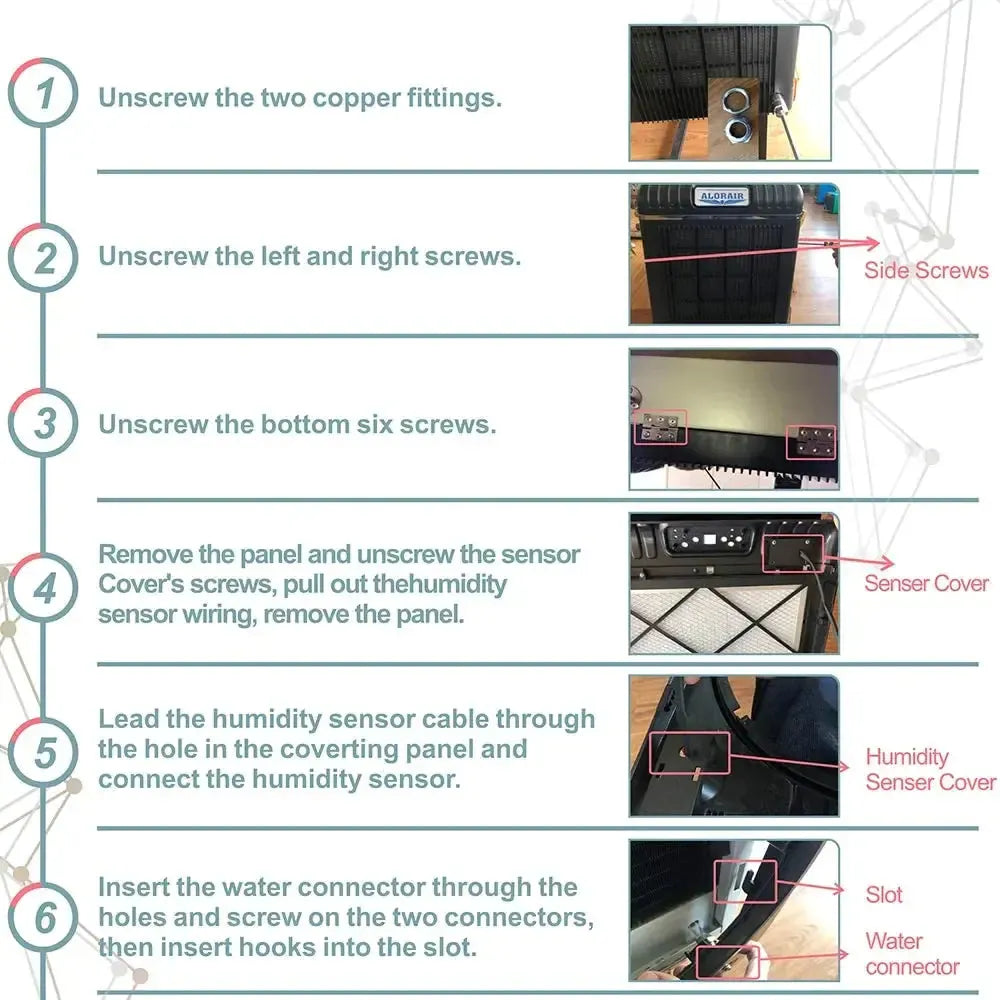 1

Unscrew the two copper fittings.

2

Unscrew the left and right screws.

ALORAIR

Side Screws

3

Unscrew the bottom six screws.

4

Remove the panel and unscrew the sensor Cover's screws, pull out thehumidity sensor wiring, remove the panel.

Senser Cover

5

Lead the humidity sensor cable through the hole in the coverting panel and connect the humidity sensor.

Humidity Senser Cover

6

Insert the water connector through the holes and screw on the two connectors, then insert hooks into the slot.

Slot

Water connector