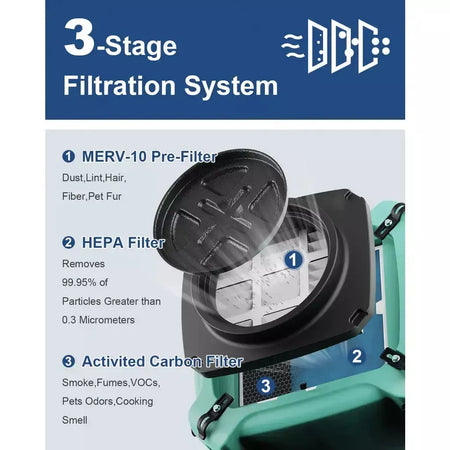 3-Stage
Filtration System

❶ MERV-10 Pre-Filter
Dust,Lint,Hair,
Fiber,Pet Fur

❷ HEPA Filter
Removes
99.95% of
Particles Greater than
0.3 Micrometers

❸ Activited Carbon Filter
Smoke,Fumes,VOCs,
Pets Odors,Cooking
Smell

1

2

3