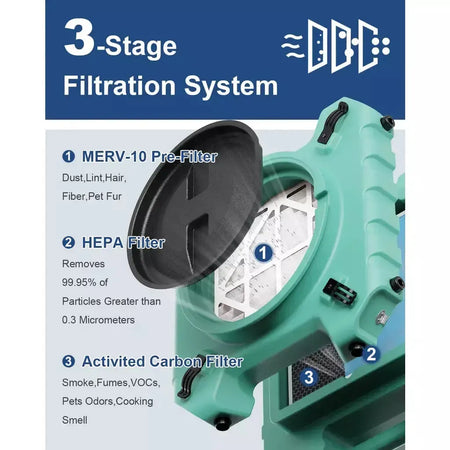 3-Stage
Filtration System

❶ MERV-10 Pre-Filter
Dust,Lint,Hair,
Fiber,Pet Fur

❷ HEPA Filter
Removes
99.95% of
Particles Greater than
0.3 Micrometers

❸ Activited Carbon Filter
Smoke,Fumes,VOCs,
Pets Odors,Cooking
Smell

1

2

3