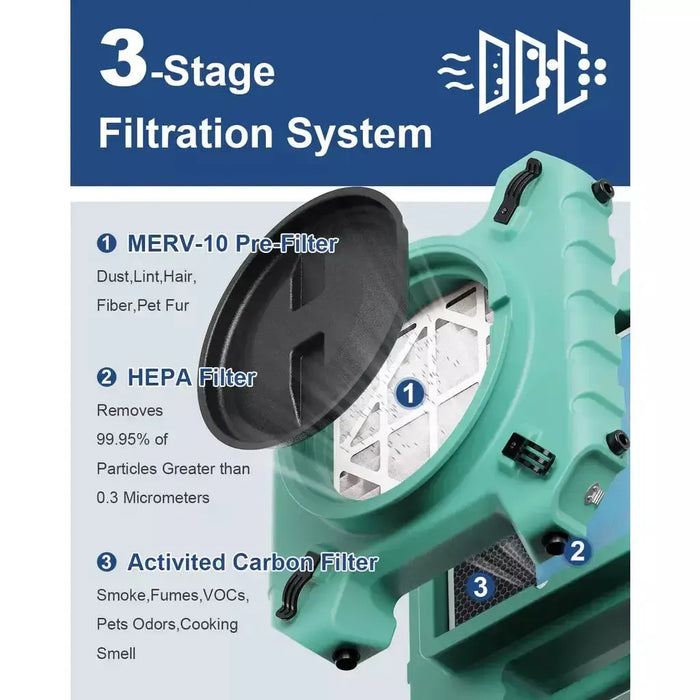 3-Stage Filtration System

❶ MERV-10 Pre-Filter
Dust,Lint,Hair, Fiber,Pet Fur

❷ HEPA Filter
Removes 99.95% of Particles Greater than 0.3 Micrometers

❸ Activited Carbon Filter
Smoke,Fumes,VOCs, Pets Odors,Cooking Smell

1

2

3