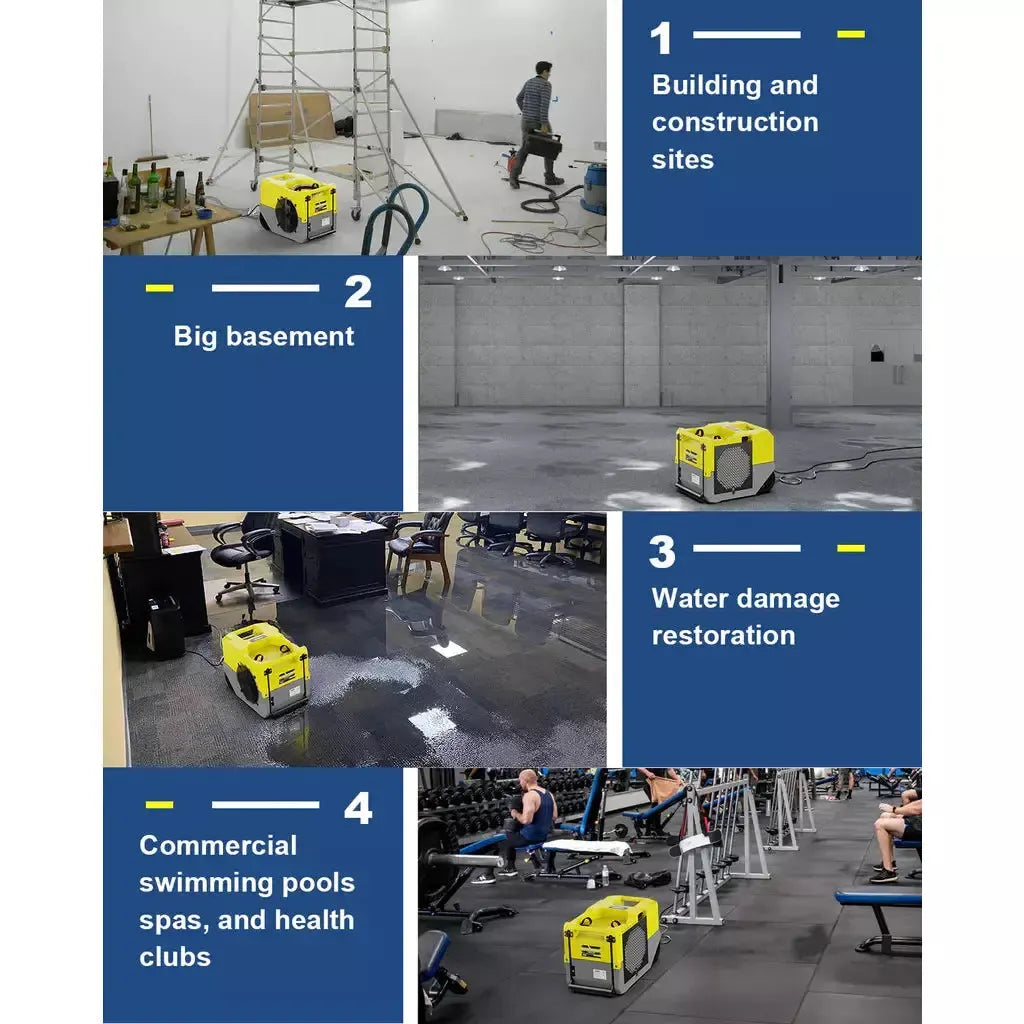 1

Building and construction sites

2

Big basement

3

Water damage restoration

4

Commercial swimming pools spas, and health clubs