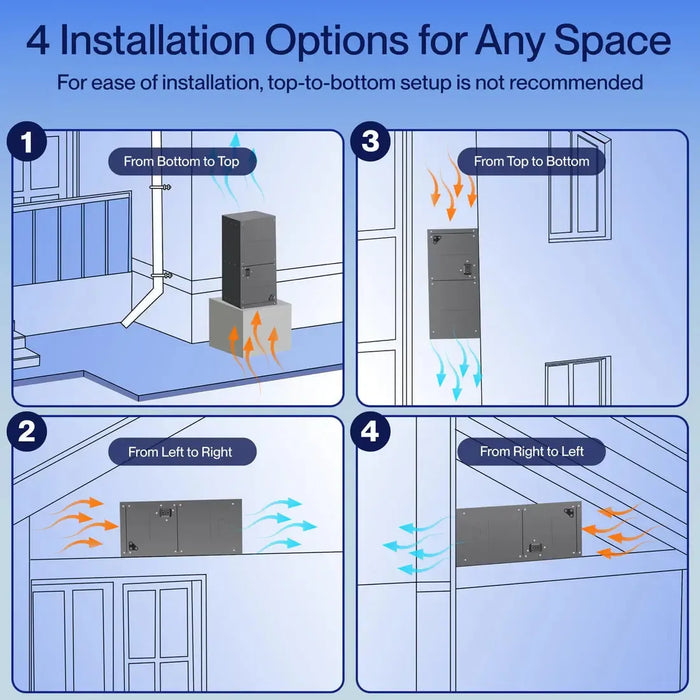 4 Installation Options for Any Space

For ease of installation, top-to-bottom setup is not recommended

1

From Bottom to Top

3

From Top to Bottom

2

From Left to Right

4

From Right to Left