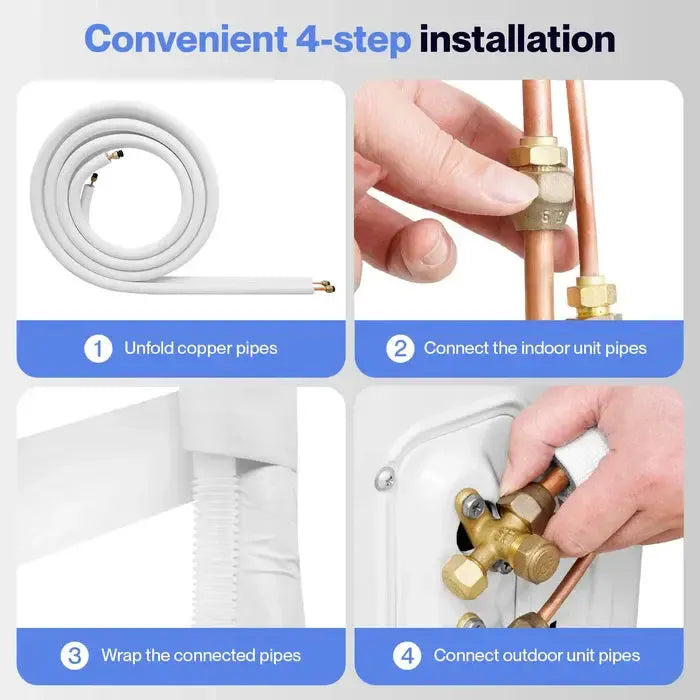 Convenient 4-step installation

1 Unfold copper pipes

2 Connect the indoor unit pipes

3 Wrap the connected pipes

4 Connect outdoor unit pipes