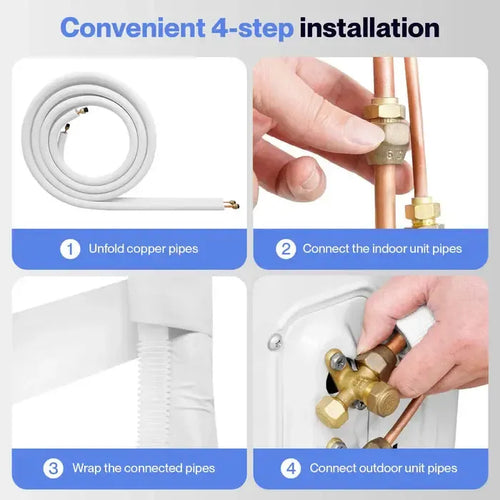 Convenient 4-step installation

1 Unfold copper pipes

2 Connect the indoor unit pipes

3 Wrap the connected pipes

4 Connect outdoor unit pipes