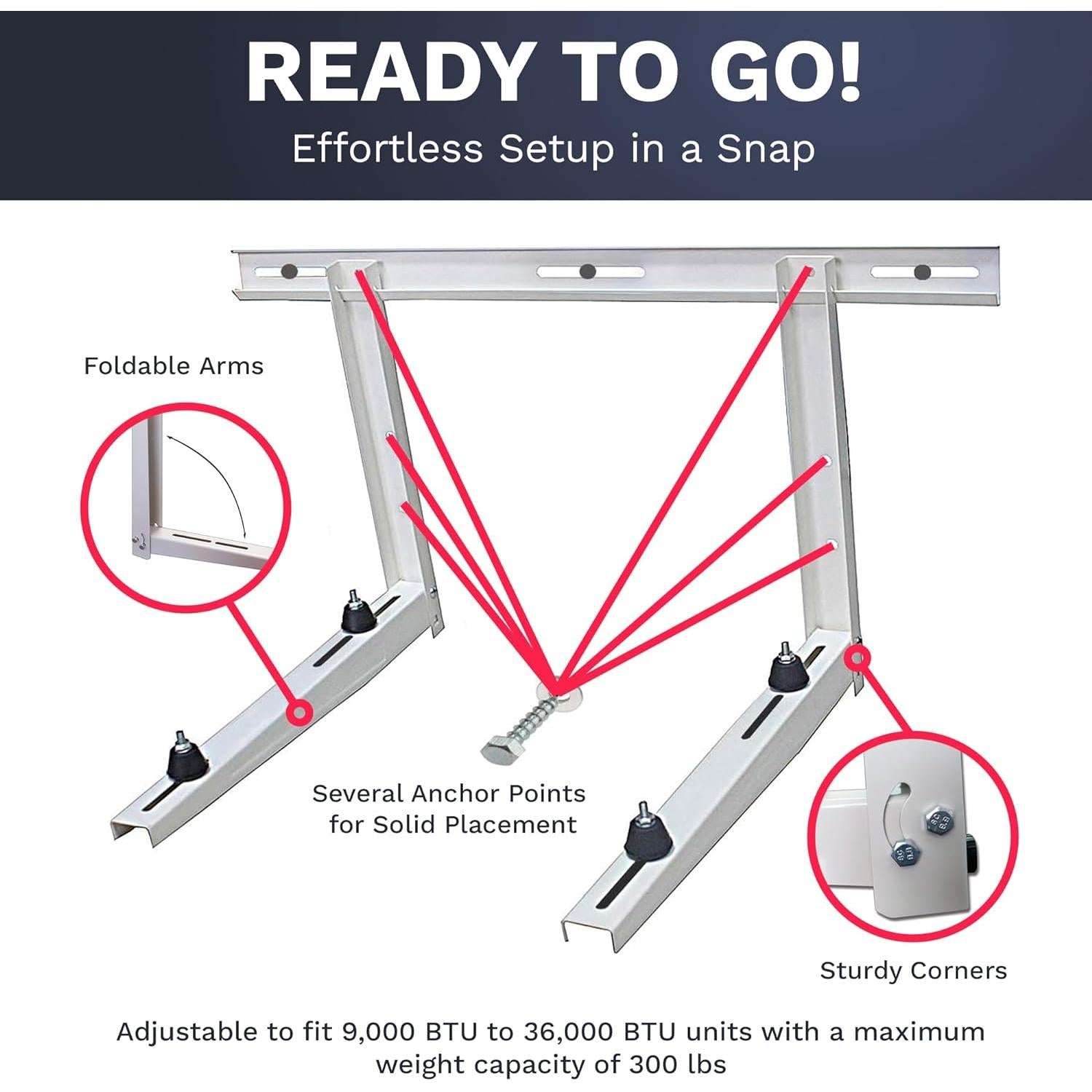 READY TO GO!
Effortless Setup in a Snap

Foldable Arms

Several Anchor Points for Solid Placement

Sturdy Corners

Adjustable to fit 9,000 BTU to 36,000 BTU units with a maximum weight capacity of 300 lbs