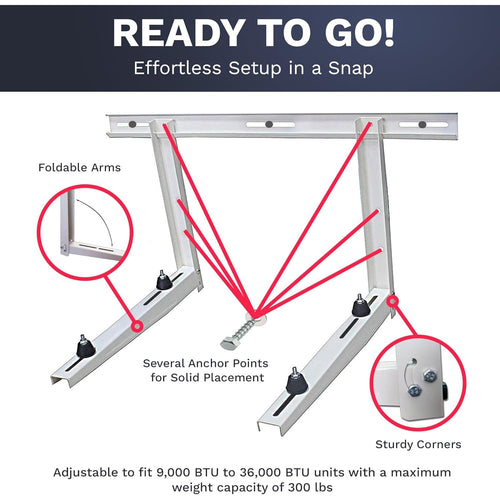 READY TO GO!
Effortless Setup in a Snap

Foldable Arms

Several Anchor Points for Solid Placement

Sturdy Corners

Adjustable to fit 9,000 BTU to 36,000 BTU units with a maximum weight capacity of 300 lbs