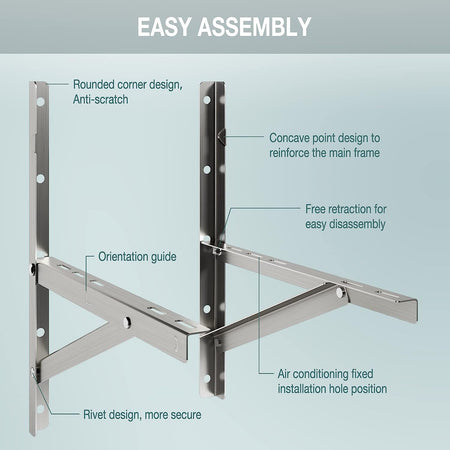 EASY ASSEMBLY

Rounded corner design, Anti-scratch

Concave point design to reinforce the main frame

Free retraction for easy disassembly

Orientation guide

Air conditioning fixed installation hole position

Rivet design, more secure