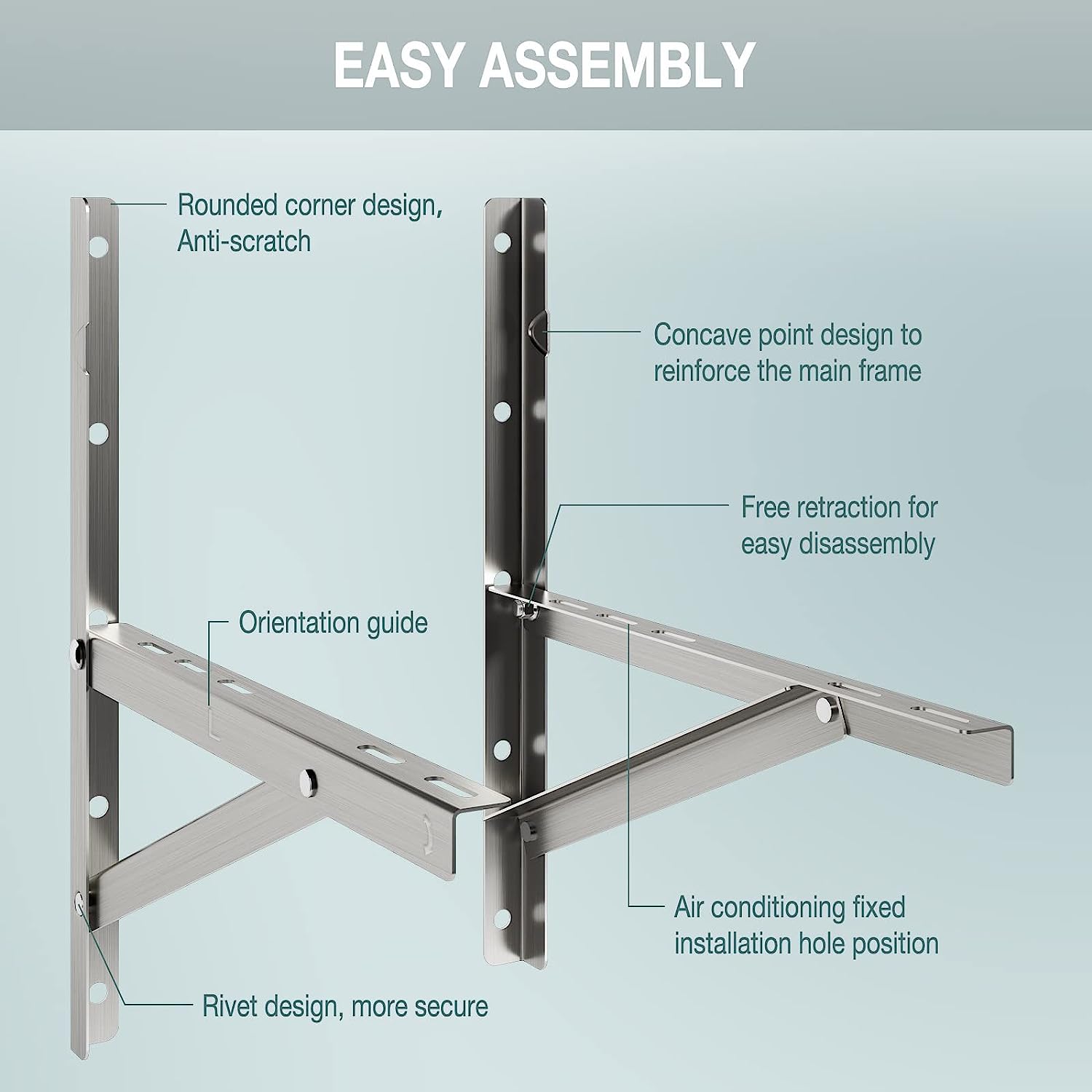 EASY ASSEMBLY

Rounded corner design, Anti-scratch

Concave point design to reinforce the main frame

Free retraction for easy disassembly

Orientation guide

Air conditioning fixed installation hole position

Rivet design, more secure