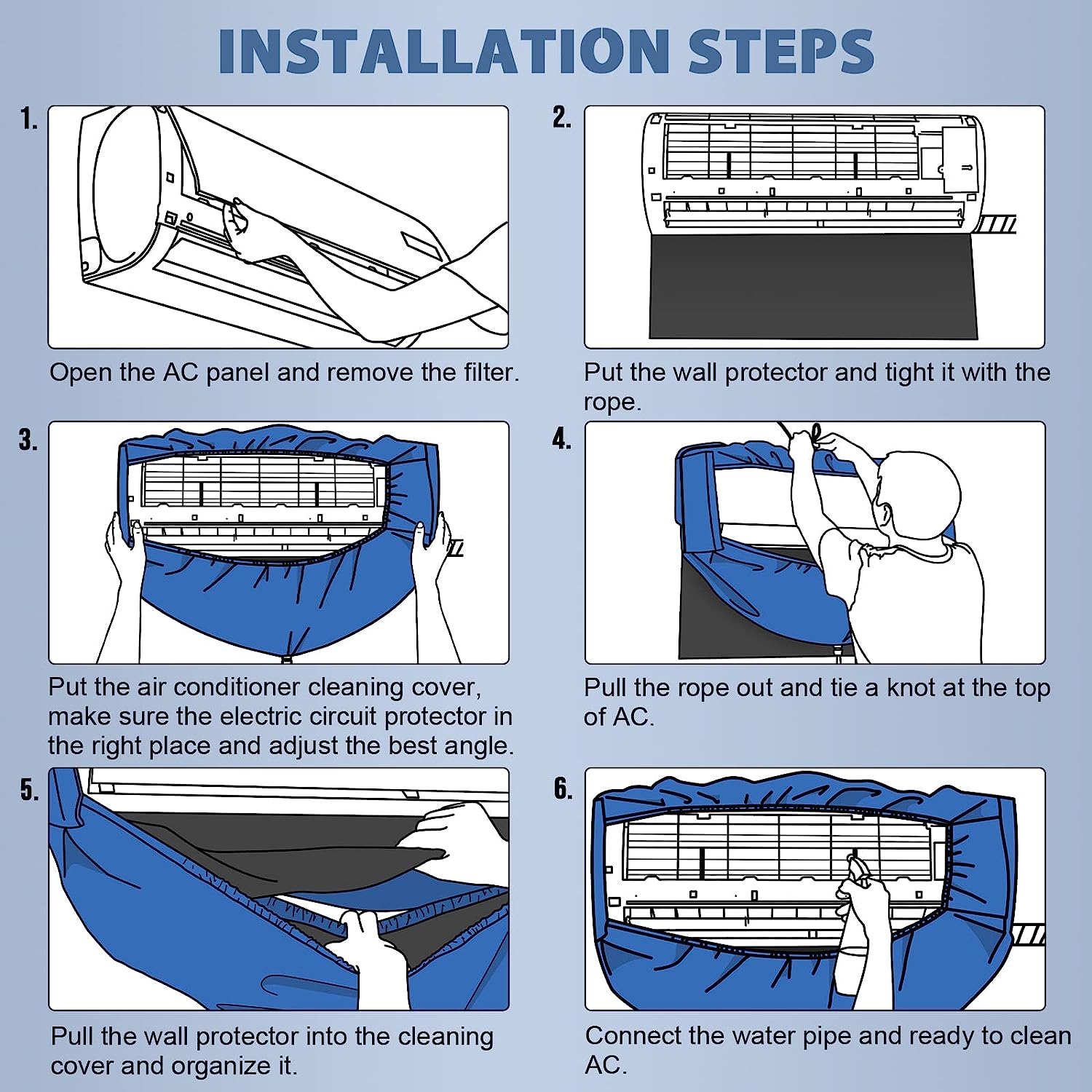 INSTALLATION STEPS

1.

Open the AC panel and remove the filter.

2.

Put the wall protector and tight it with the rope.

3.

Put the air conditioner cleaning cover, make sure the electric circuit protector in the right place and adjust the best angle.

4.

Pull the rope out and tie a knot at the top of AC.

5.

Pull the wall protector into the cleaning cover and organize it.

6.

Connect the water pipe and ready to clean AC.