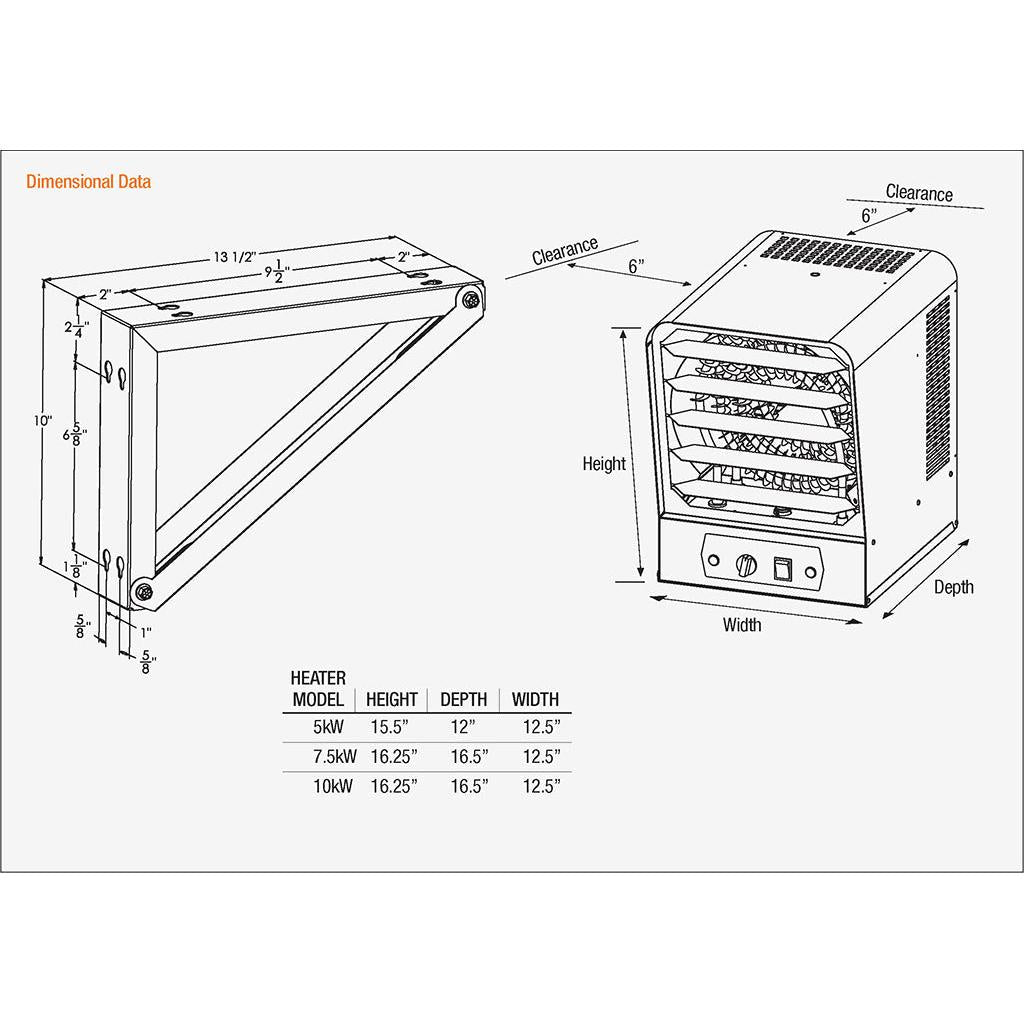 Dimensional Data

13 1/2"

$9\frac{1}{2}$"

2"

2"

$2\frac{1}{4}$"

10"

$6\frac{5}{8}$"

$1\frac{1}{8}$"

$\frac{5}{8}$"

1"

$\frac{5}{8}$"

Clearance

6"

Clearance

6"

Height

Width

Depth

| HEATER MODEL | HEIGHT | DEPTH | WIDTH |
|---|---|---|---|
| 5kW | 15.5" | 12" | 12.5" |
| 7.5kW | 16.25" | 16.5" | 12.5" |
| 10kW | 16.25" | 16.5" | 12.5" |